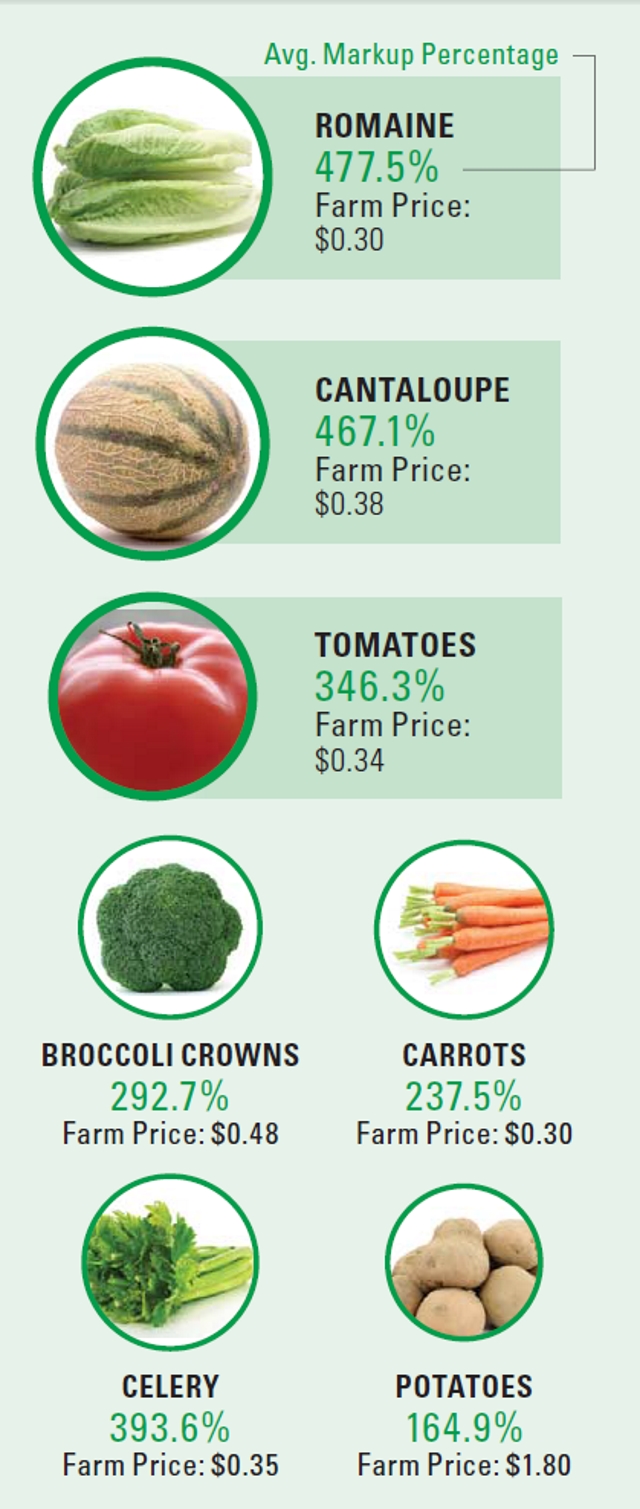 Avg. Markup Percentage

ROMAINE
477.5%
Farm Price:
$0.30

CANTALOUPE
467.1%
Farm Price:
$0.38

TOMATOES
346.3%
Farm Price:
$0.34

BROCCOLI CROWNS
292.7%
Farm Price: $0.48

CARROTS
237.5%
Farm Price: $0.30

CELERY
393.6%
Farm Price: $0.35

POTATOES
164.9%
Farm Price: $1.80